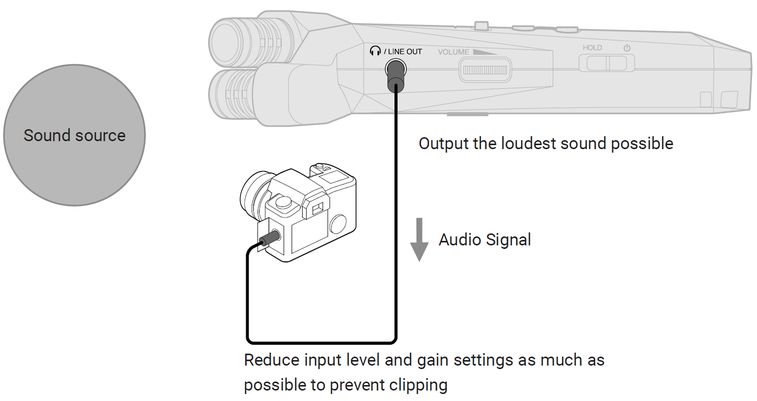 Sound source

/ LINE OUT

VOLUME

HOLD

Output the loudest sound possible

Audio Signal

Reduce input level and gain settings as much as possible to prevent clipping